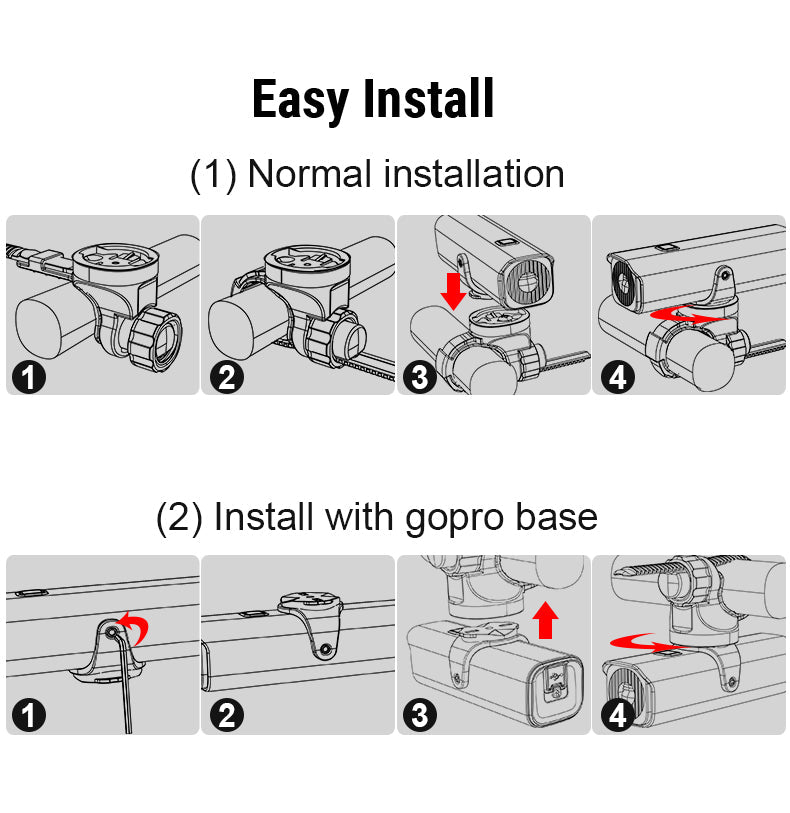 Easy Install

(1) Normal installation

1 2 3 4

(2) Install with gopro base

1 2 3 4