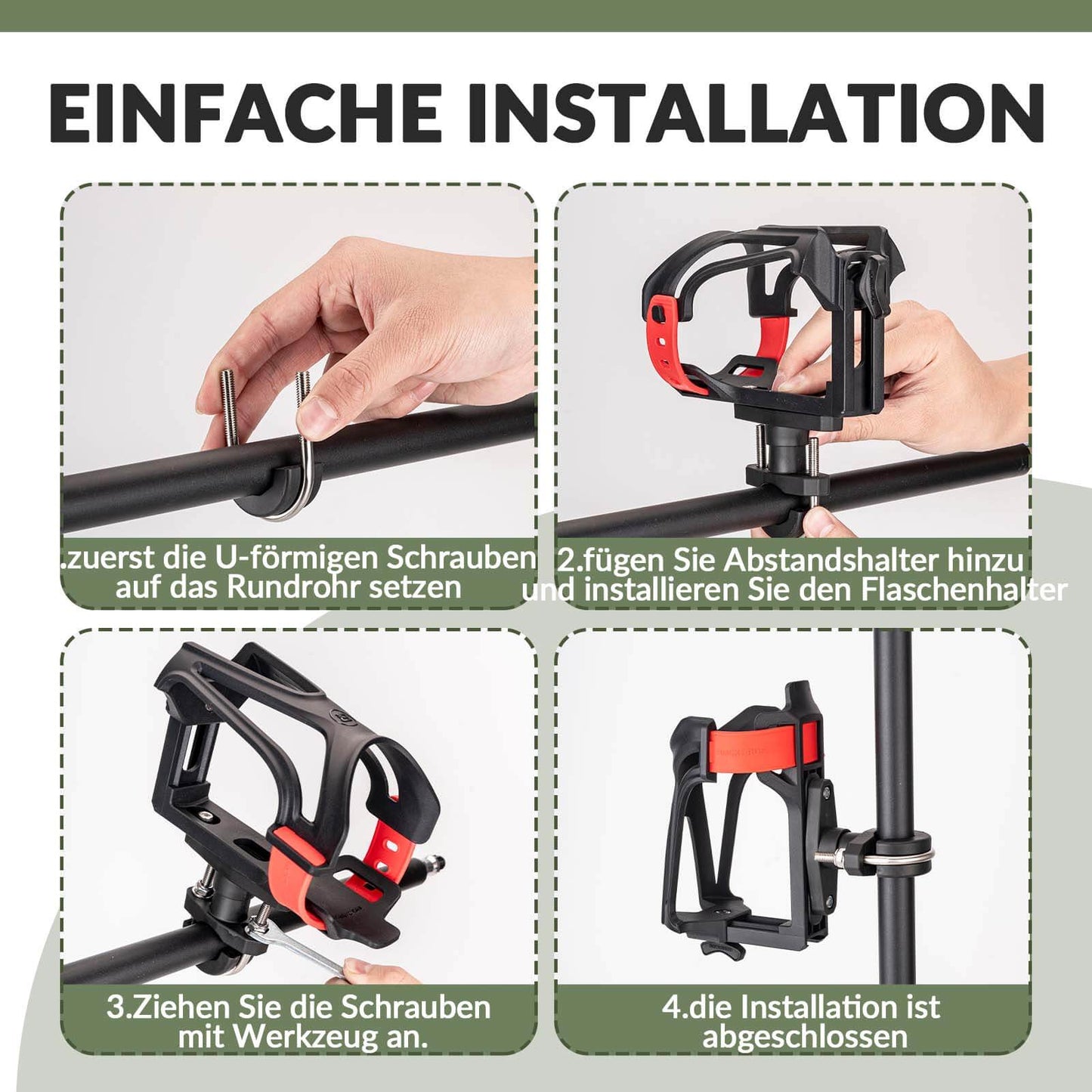 EINFACHE INSTALLATION

.zuerst die U-förmigen Schrauben auf das Rundrohr setzen

2.fügen Sie Abstandshalter hinzu und installieren Sie den Flaschenhalter

3.Ziehen Sie die Schrauben mit Werkzeug an.

4.die Installation ist abgeschlossen