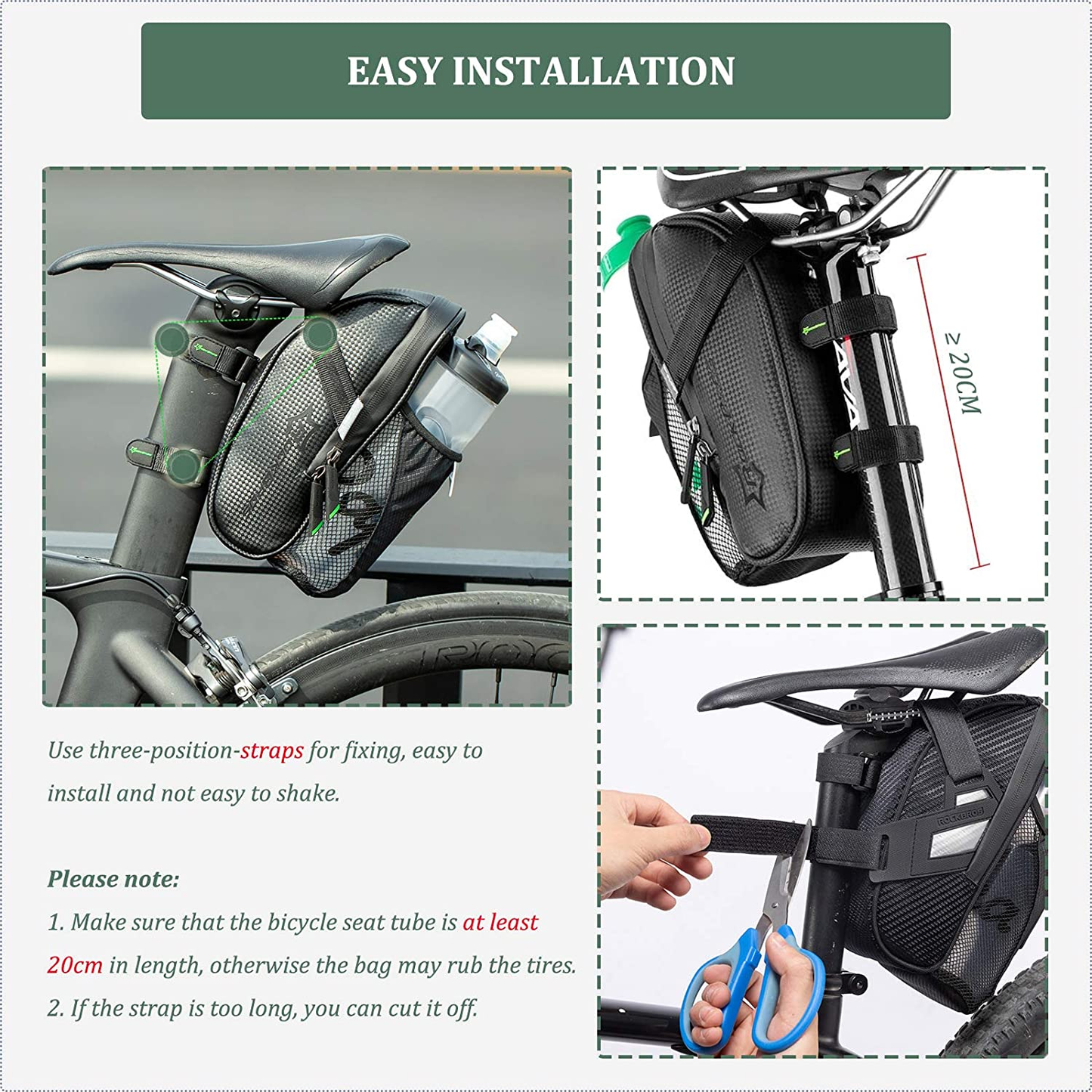 EASY INSTALLATION

≥ 20CM

ROCKBROS

Use three-position-straps for fixing, easy to install and not easy to shake.

Please note:

1. Make sure that the bicycle seat tube is at least 20cm in length, otherwise the bag may rub the tires.

2. If the strap is too long, you can cut it off.