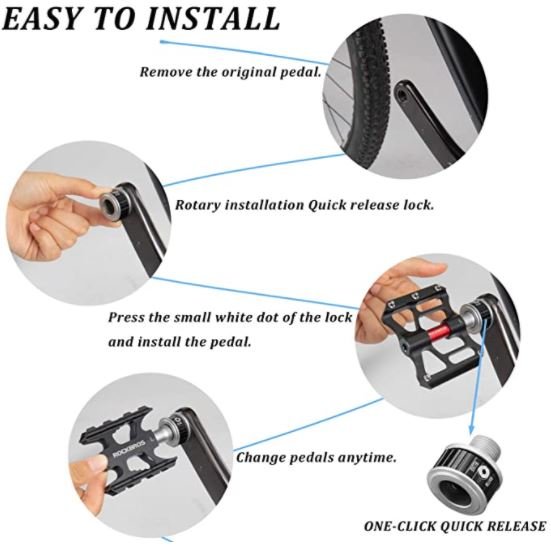 EASY TO INSTALL

Remove the original pedal.

Rotary installation Quick release lock.

Press the small white dot of the lock and install the pedal.

ROCKBROS

Change pedals anytime.

ONE-CLICK QUICK RELEASE